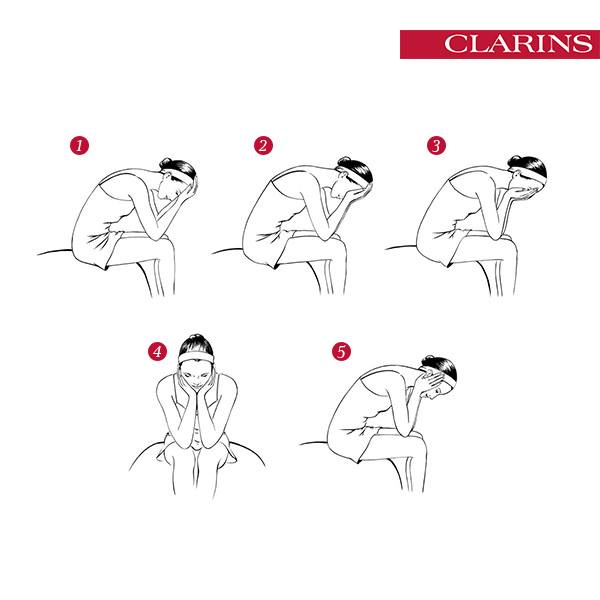 CLARINS

1

2

3

4

5